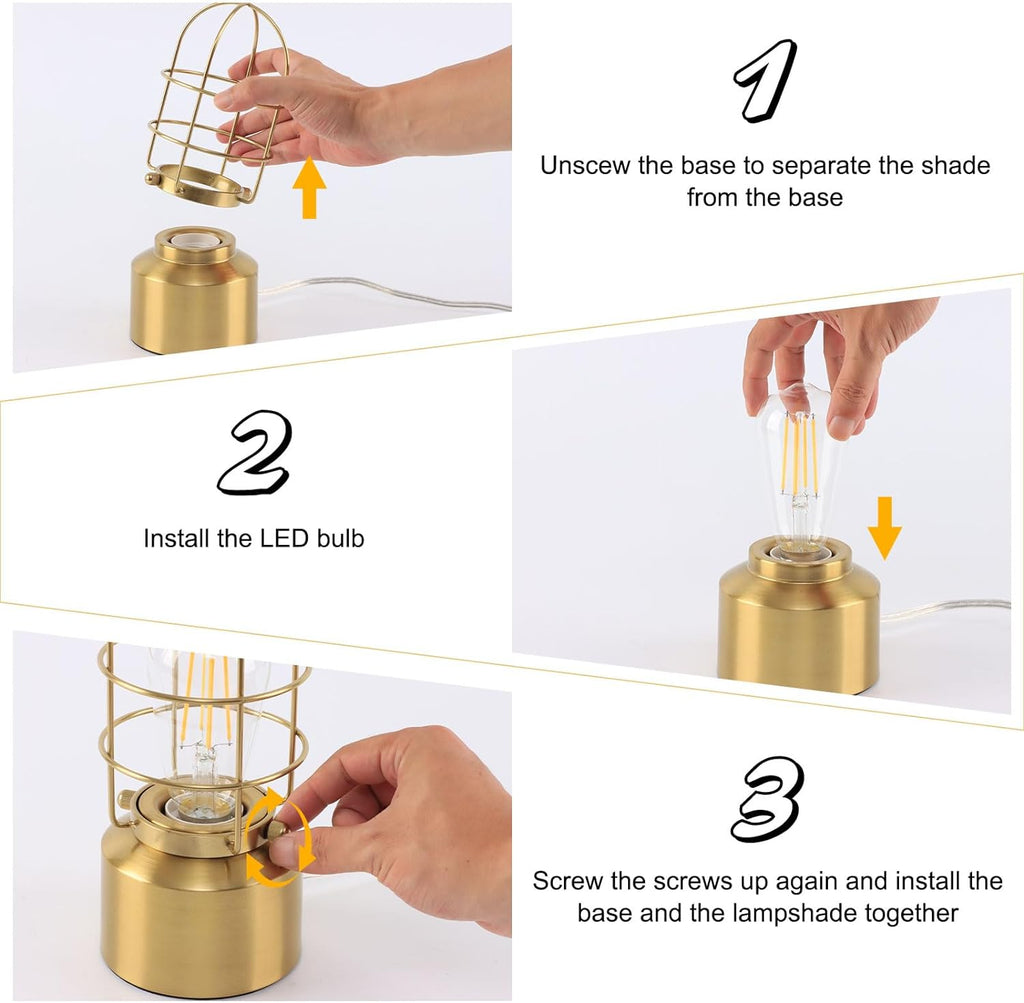 1

Unscew the base to separate the shade from the base

2

Install the LED bulb

3

Screw the screws up again and install the base and the lampshade together