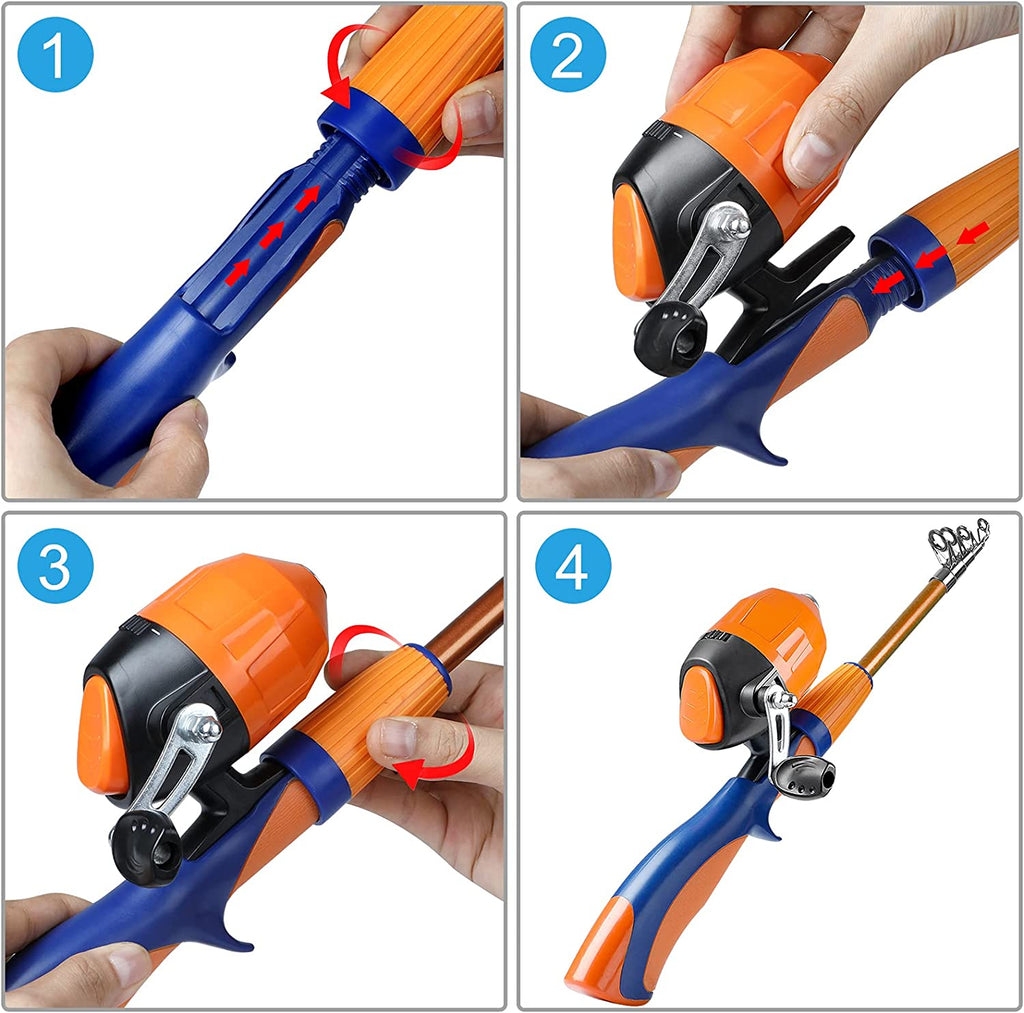 1

2

3

4